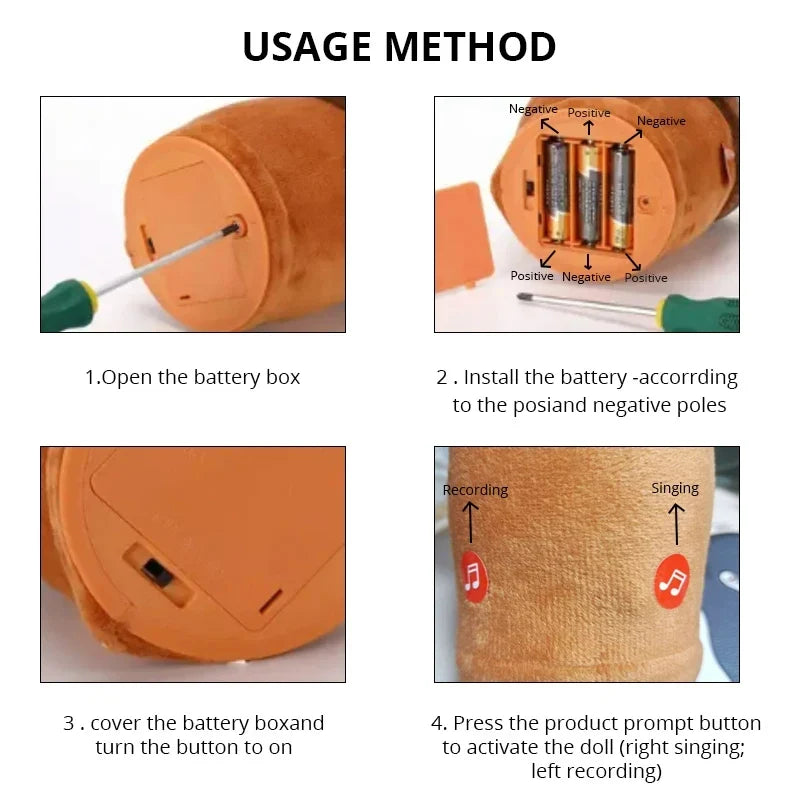 USAGE METHOD

1.Open the battery box

Negative
Positive
Negative
Positive
Negative
Positive

2 . Install the battery -accorrding to the posiand negative poles

3 . cover the battery boxand turn the button to on

Recording
Singing

4. Press the product prompt button to activate the doll (right singing; left recording)